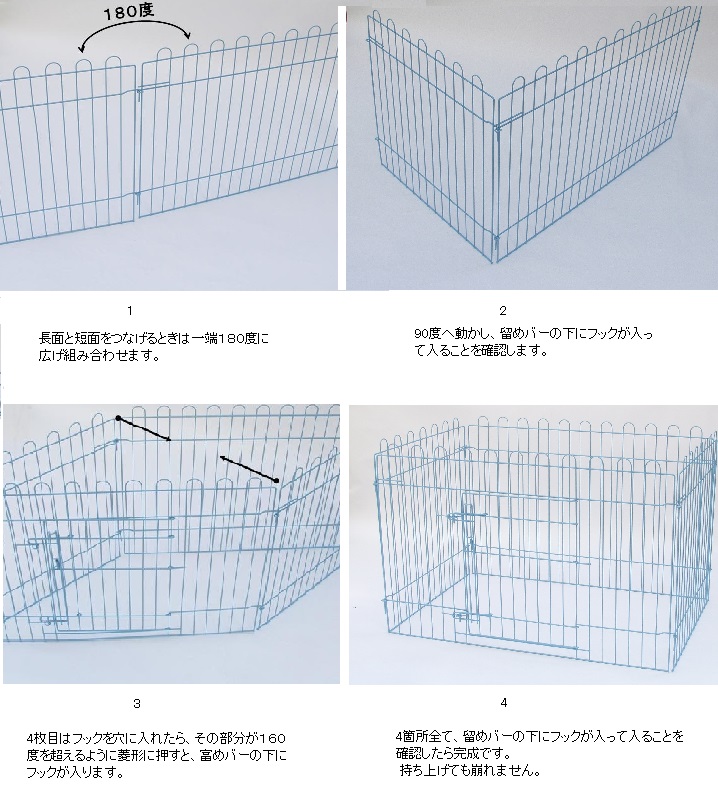 180度

1

長面と短面をつなげるときは一端180度に広げ組み合わせます。

2

90度へ動かし、留めバーの下にフックが入って入ることを確認します。

3

4枚目はフックを穴に入れたら、その部分が160度を超えるように菱形に押すと、富めバーの下にフックが入ります。

4

4箇所全て、留めバーの下にフックが入って入ることを確認したら完成です。
持ち上げても崩れません。